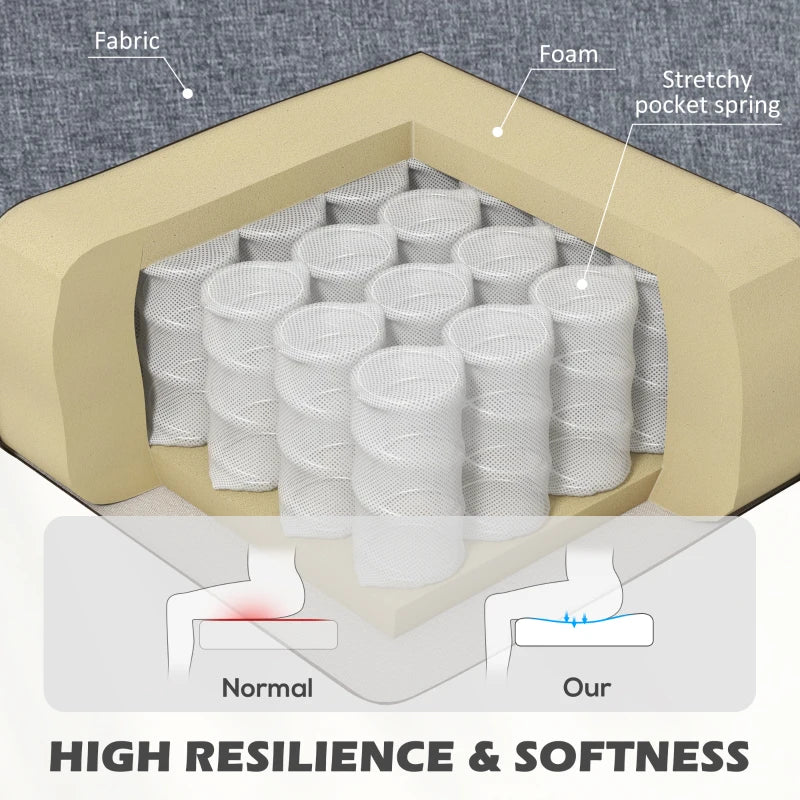 Fabric

Foam

Stretchy pocket spring

Normal

Our

HIGH RESILIENCE & SOFTNESS